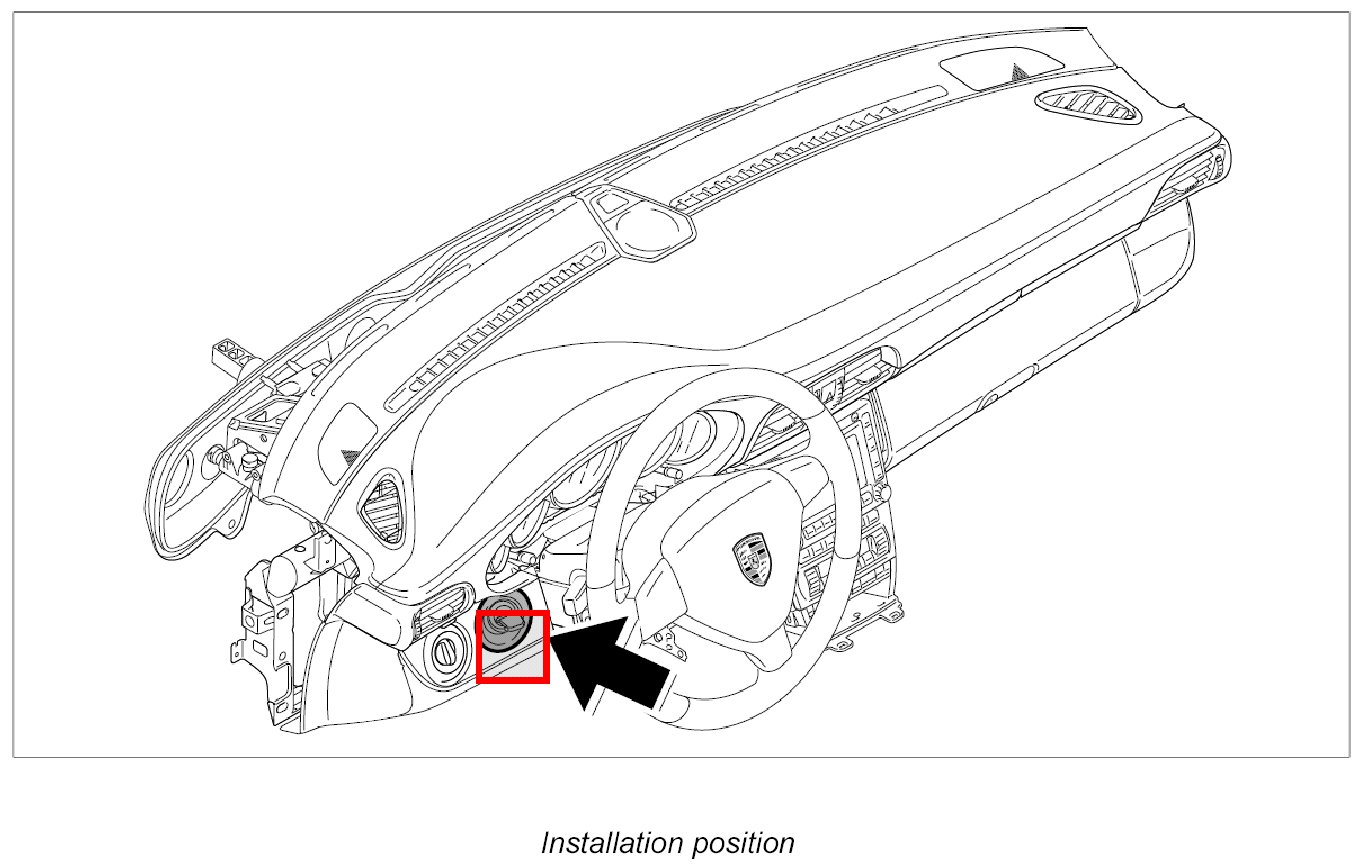 Installation position