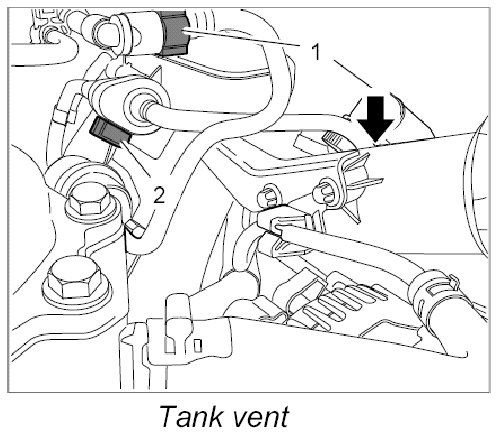 1

2

Tank vent