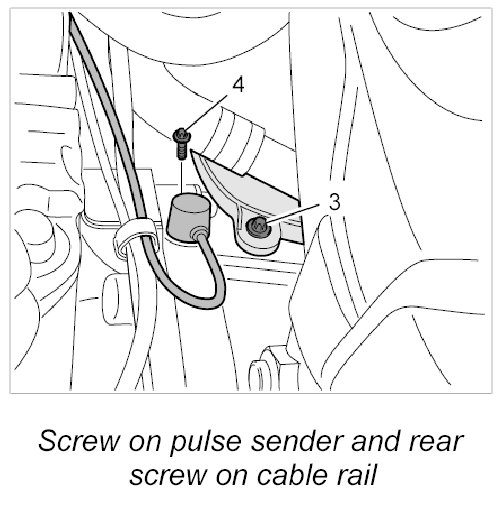 4

3

Screw on pulse sender and rear screw on cable rail