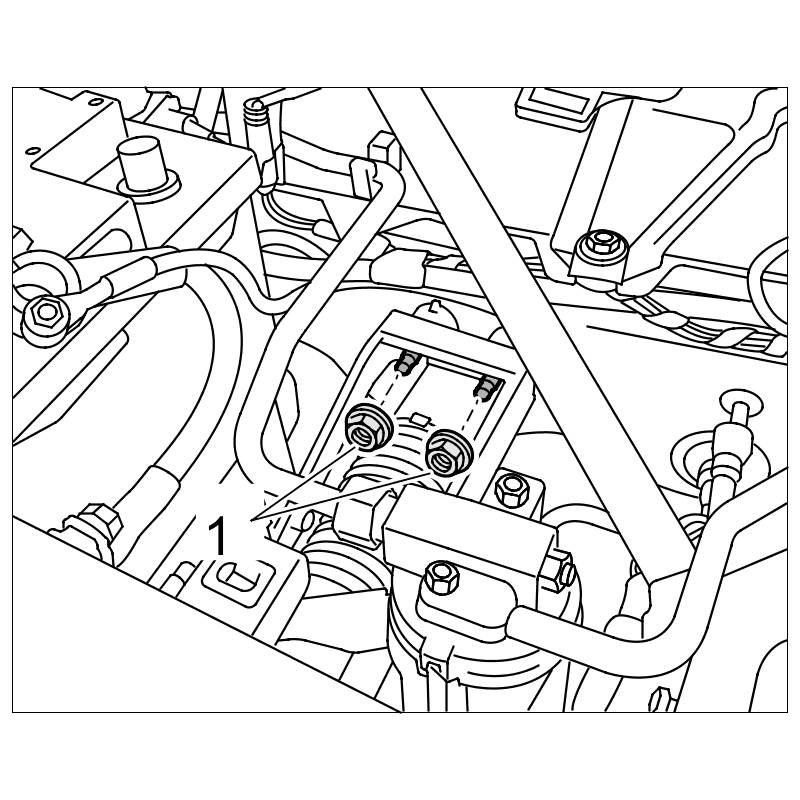 1