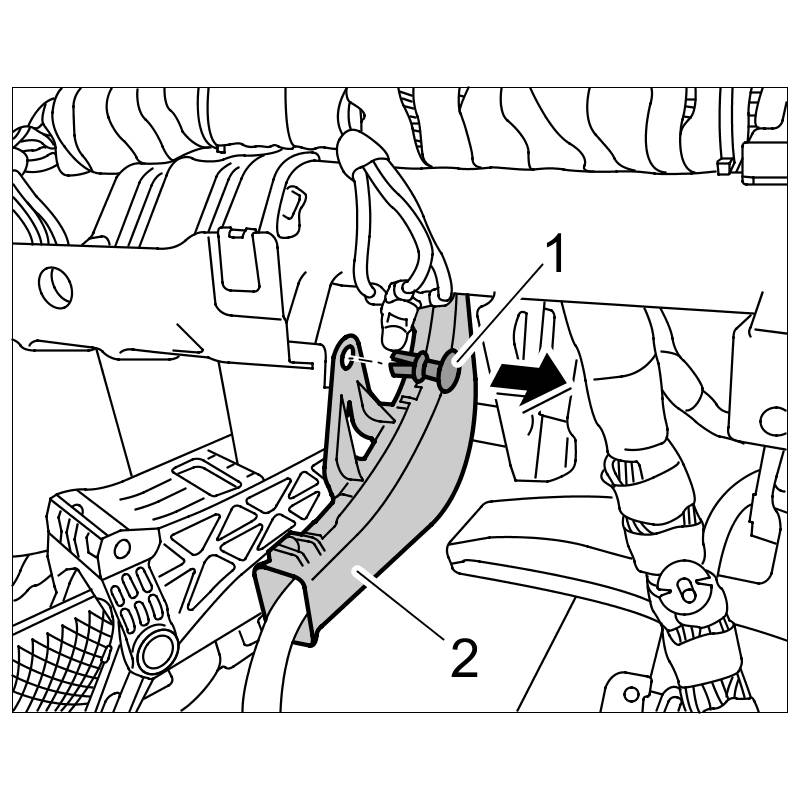 1
2