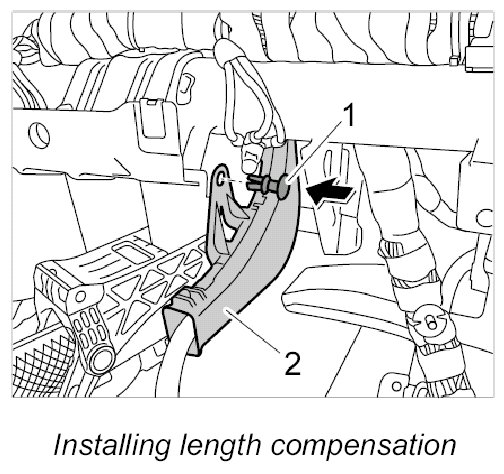 1

2

Installing length compensation