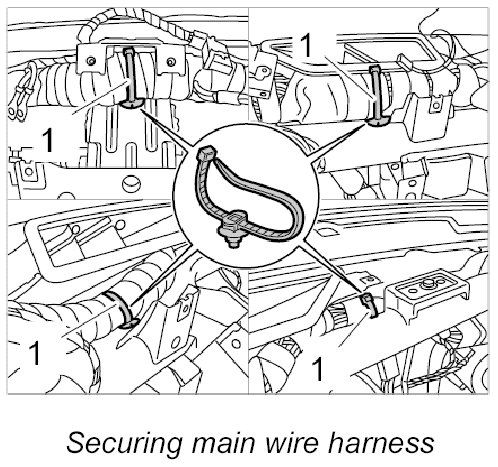 1

1

1

1

Securing main wire harness