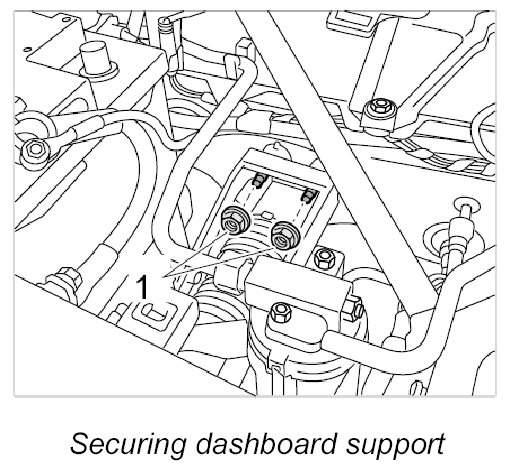 1

Securing dashboard support