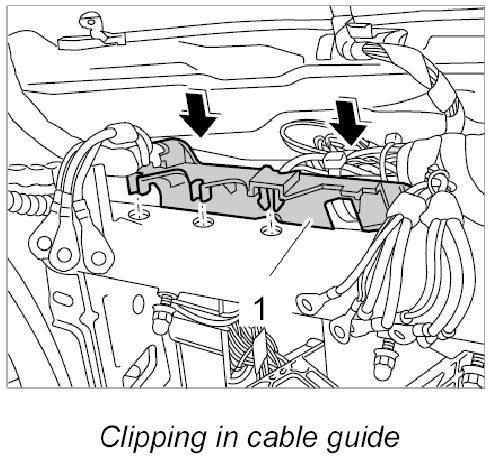 1

Clipping in cable guide