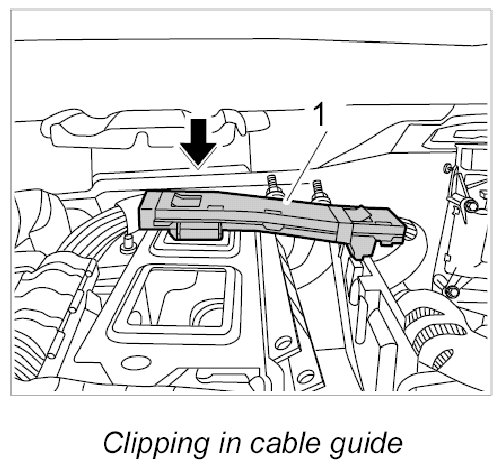 1

Clipping in cable guide