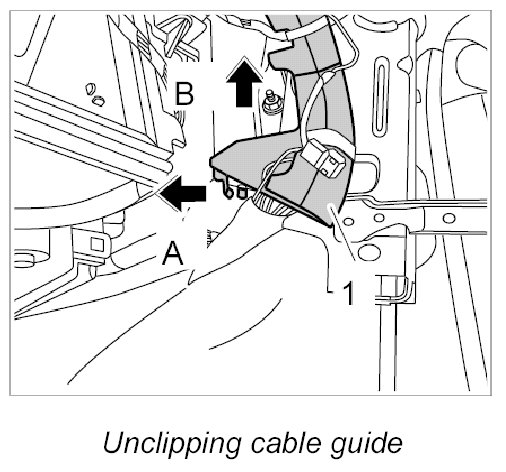 B

A

1

Unclipping cable guide