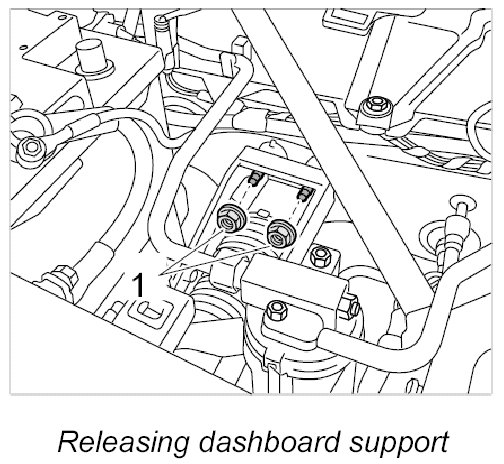 1

Releasing dashboard support