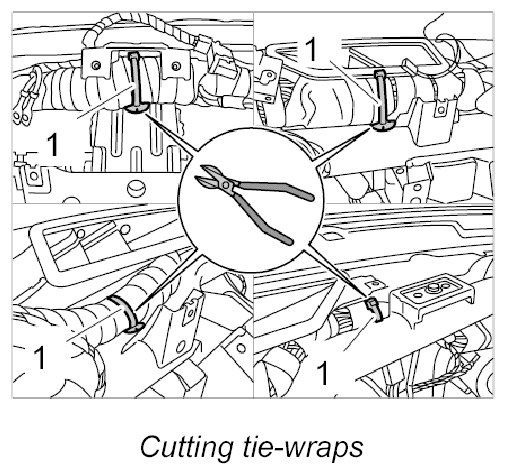 1

1

1

1

Cutting tie-wraps