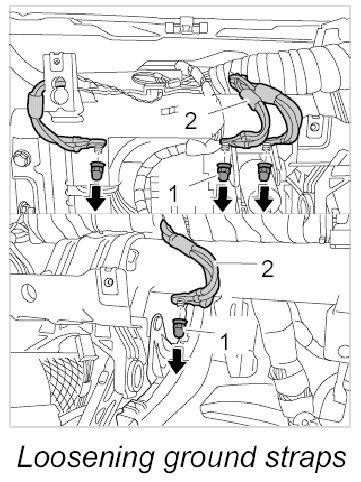 2
1
2
1
Loosening ground straps