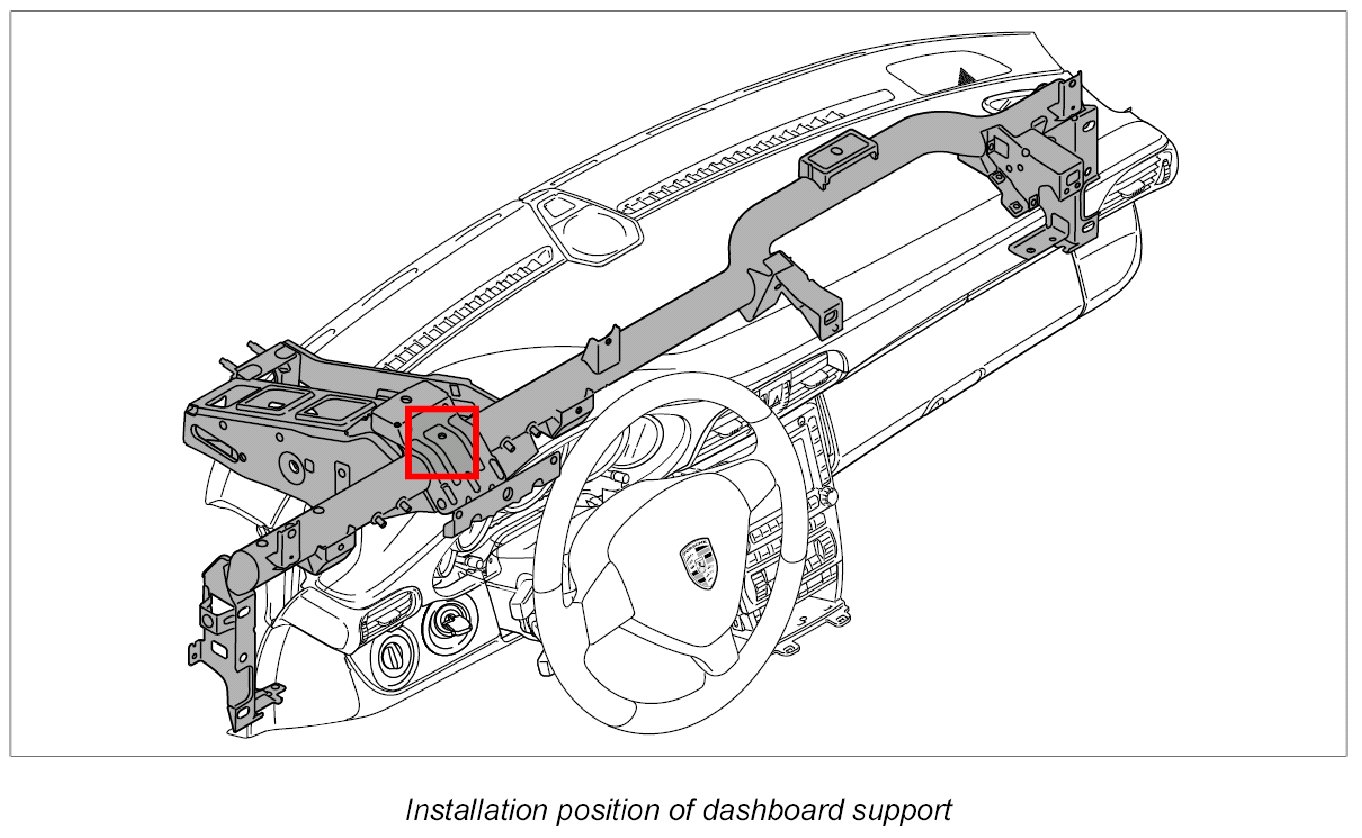 Installation position of dashboard support