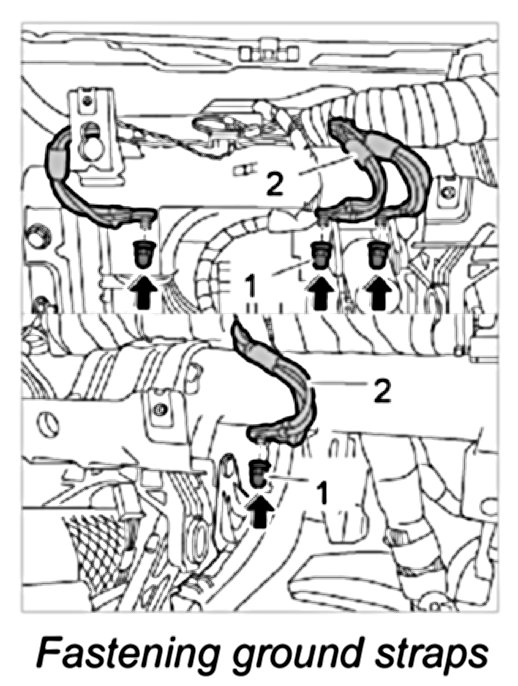 2

1

2

1

Fastening ground straps