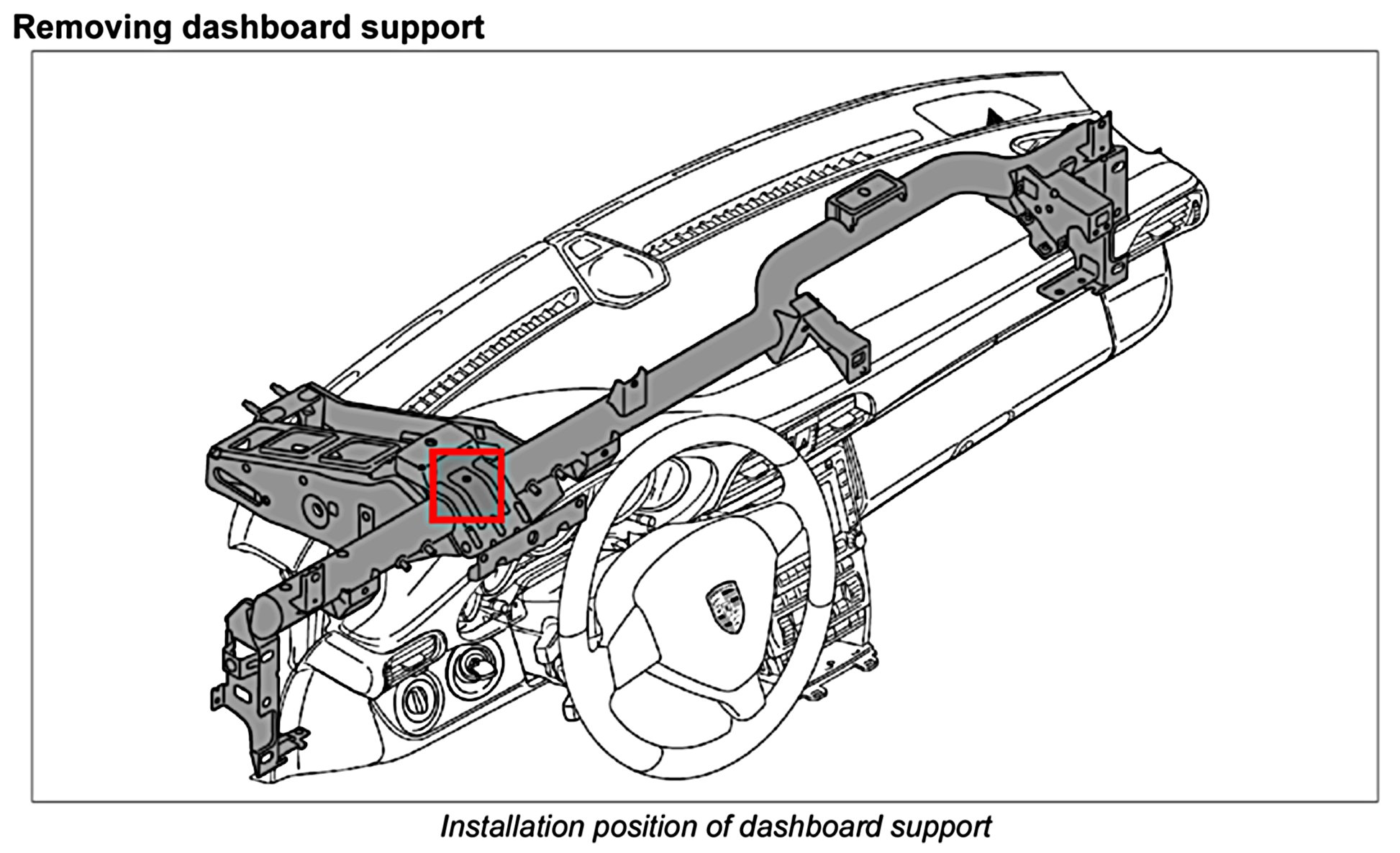 Removing dashboard support

Installation position of dashboard support