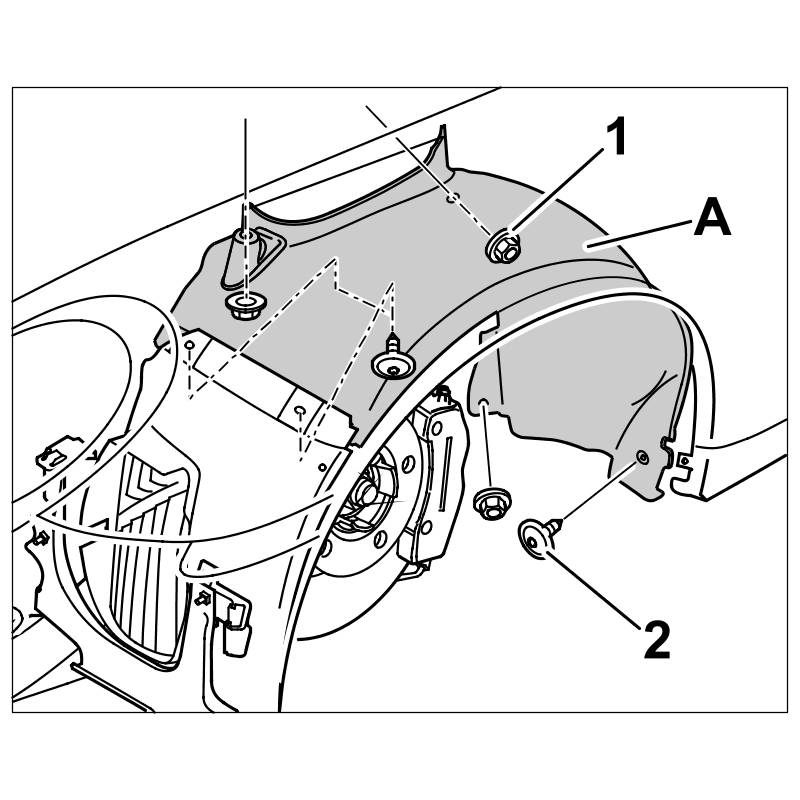 1
A
2