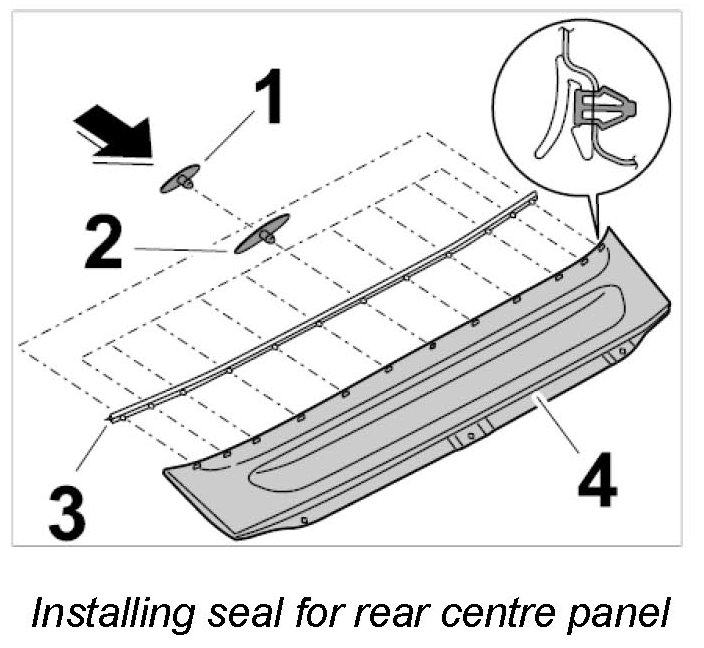 1
2
3
4

Installing seal for rear centre panel