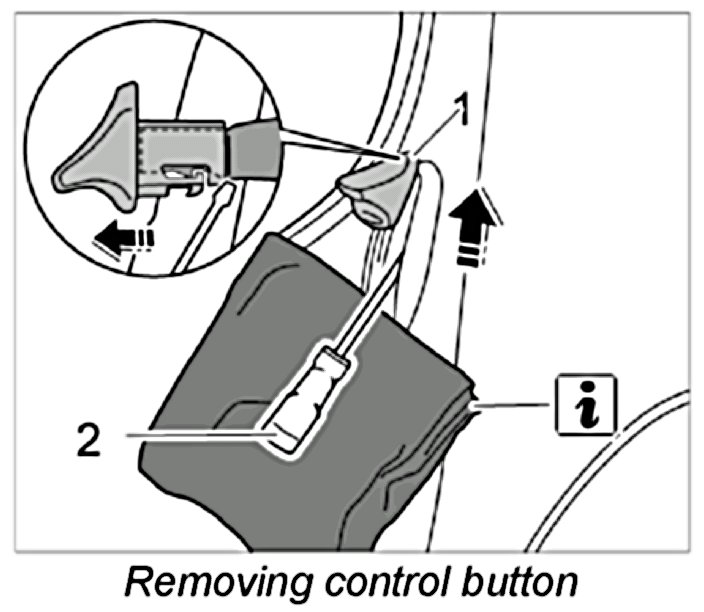 1

2

i

Removing control button