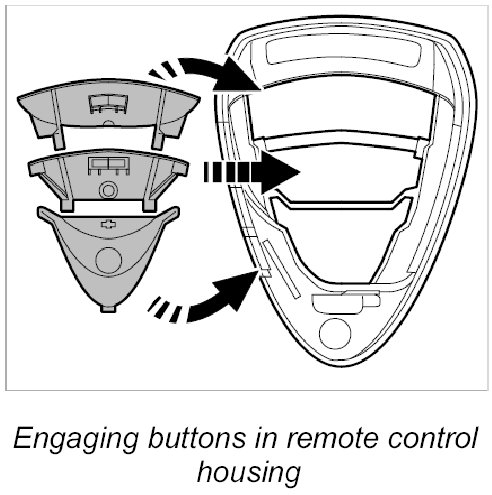 Engaging buttons in remote control housing