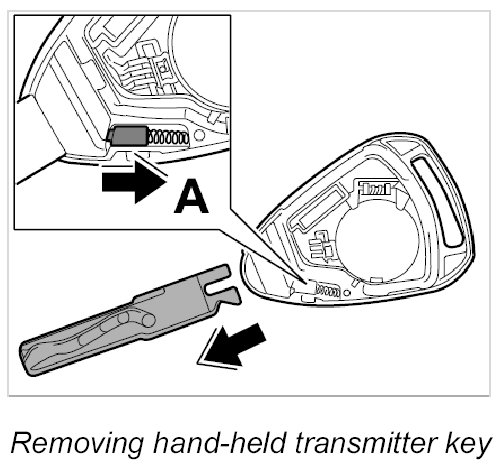 A

Removing hand-held transmitter key