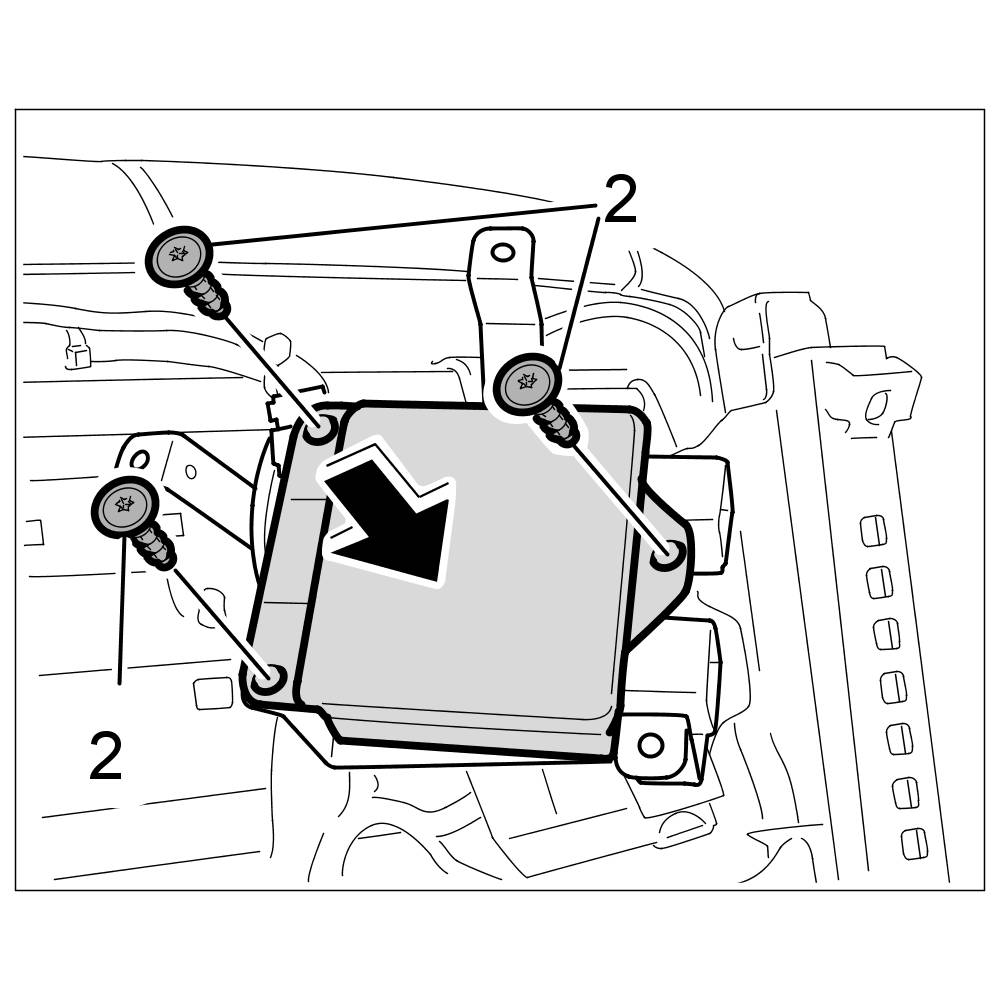 2
2