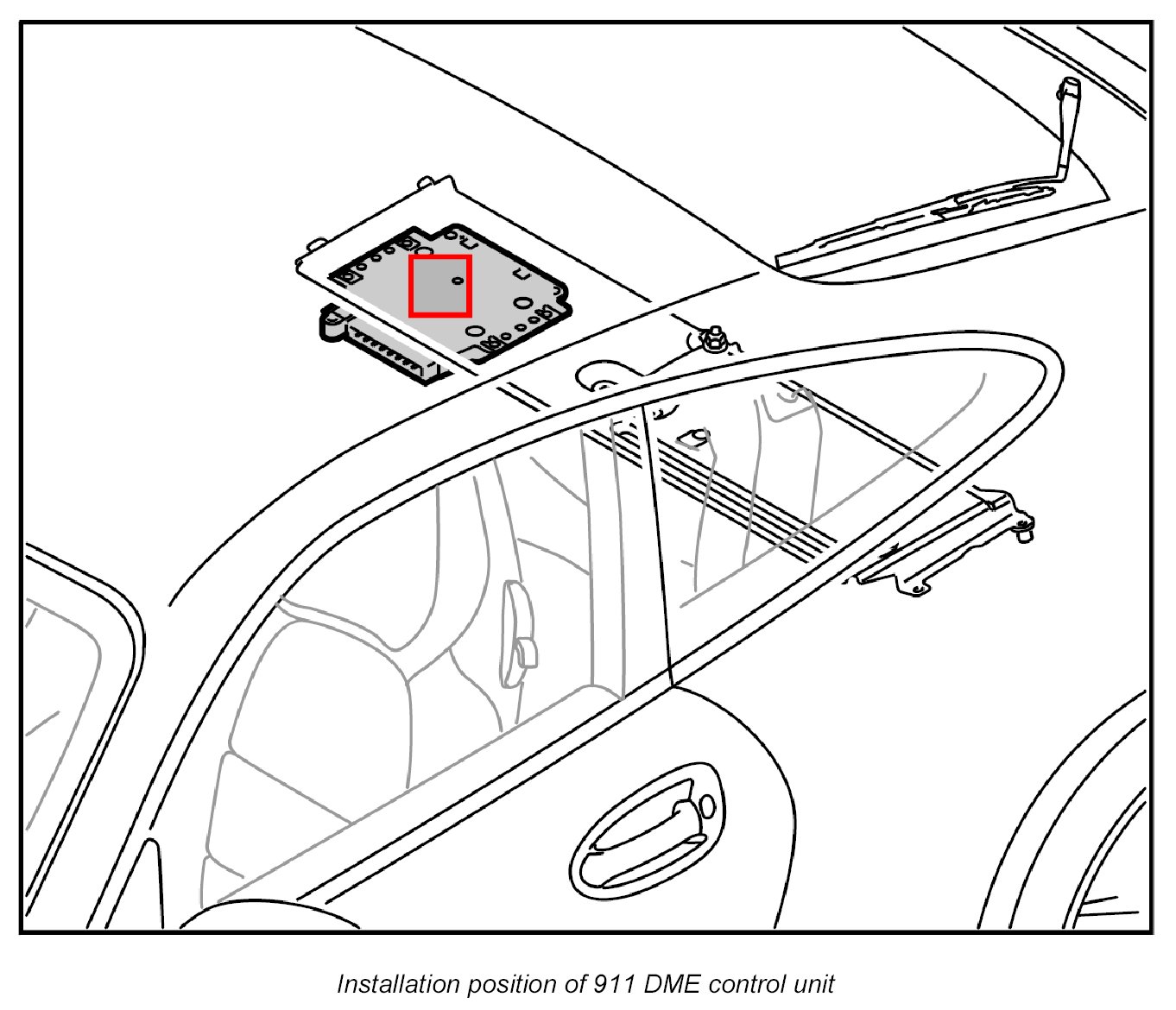 Installation position of 911 DME control unit