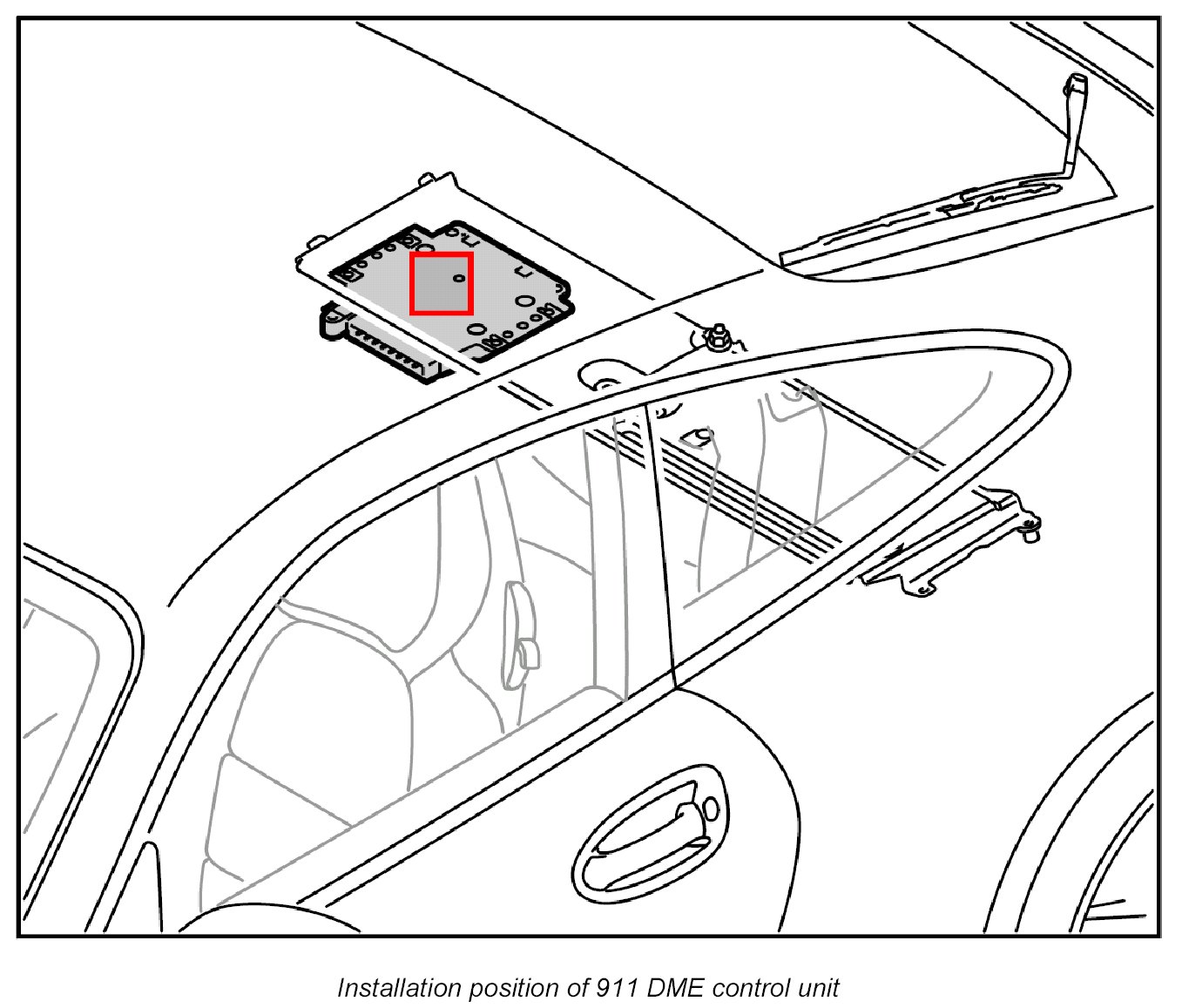 Installation position of 911 DME control unit