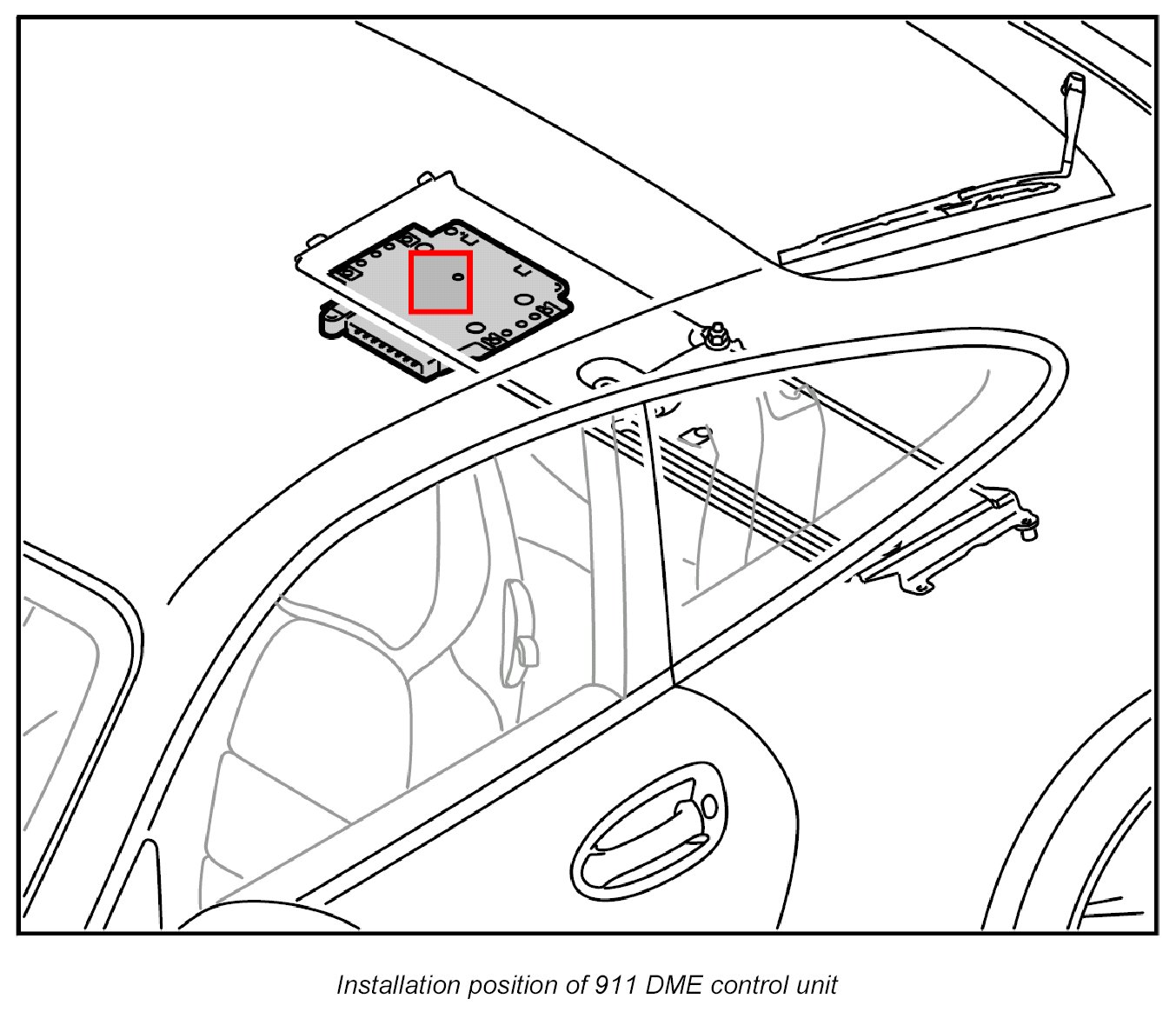 Installation position of 911 DME control unit