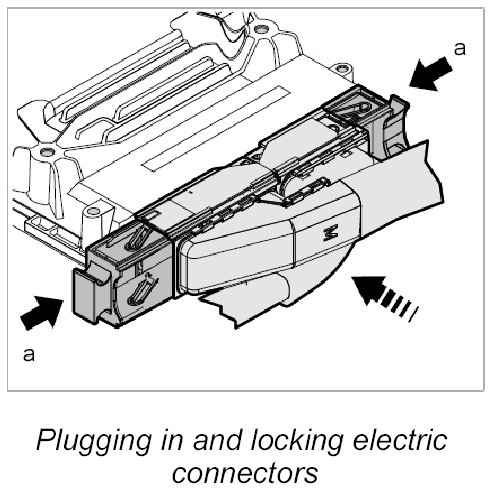 a

a

Plugging in and locking electric connectors