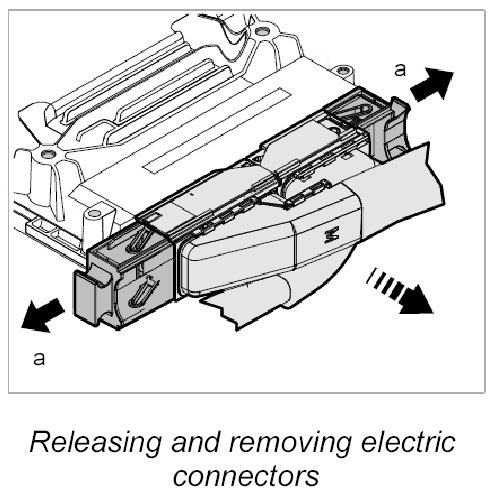 a

a

Releasing and removing electric connectors