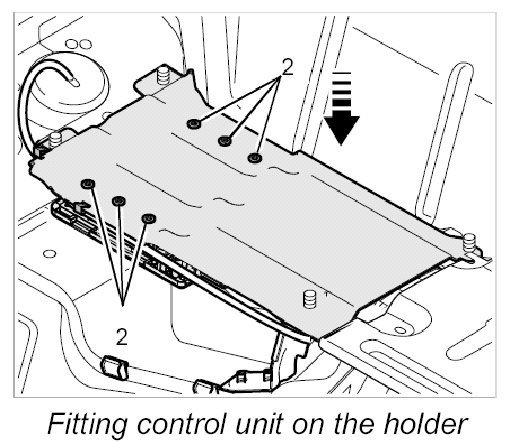 2

2

Fitting control unit on the holder