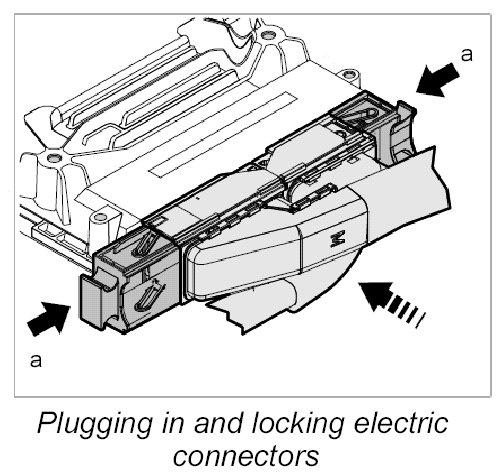 a

a

Plugging in and locking electric connectors