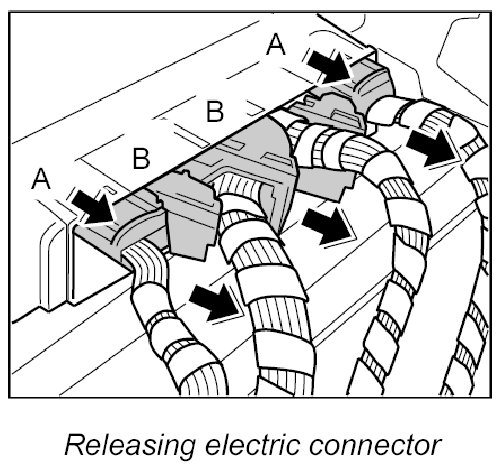 A
B
B
A

Releasing electric connector