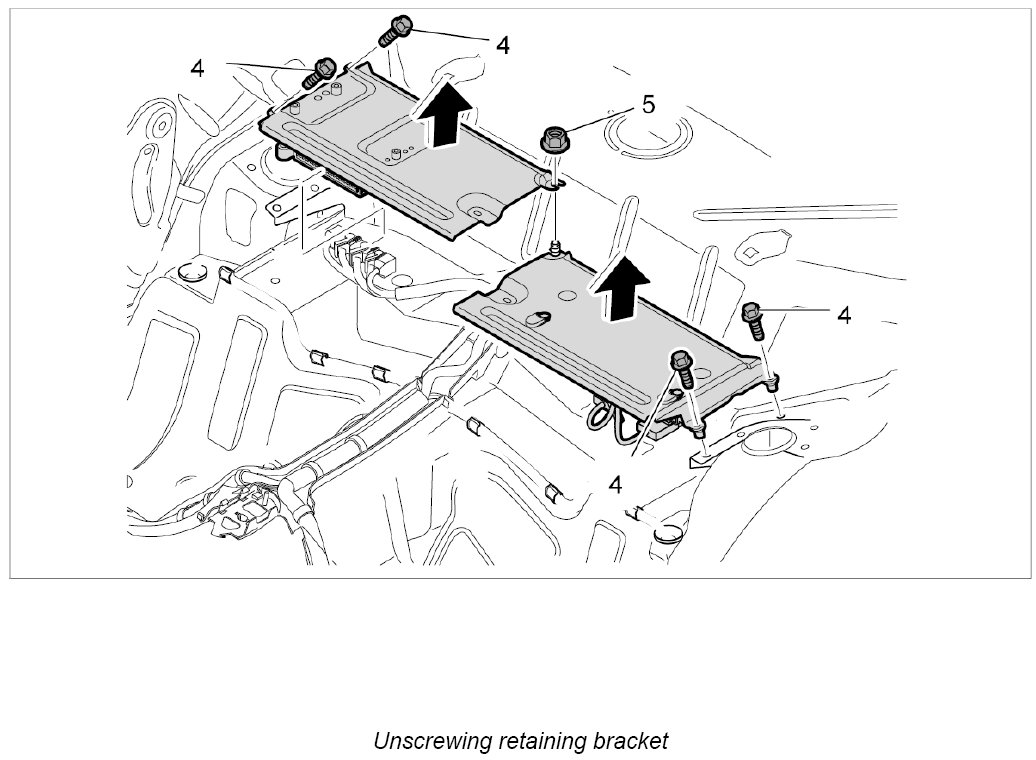 4
4
5
4
4

Unscrewing retaining bracket