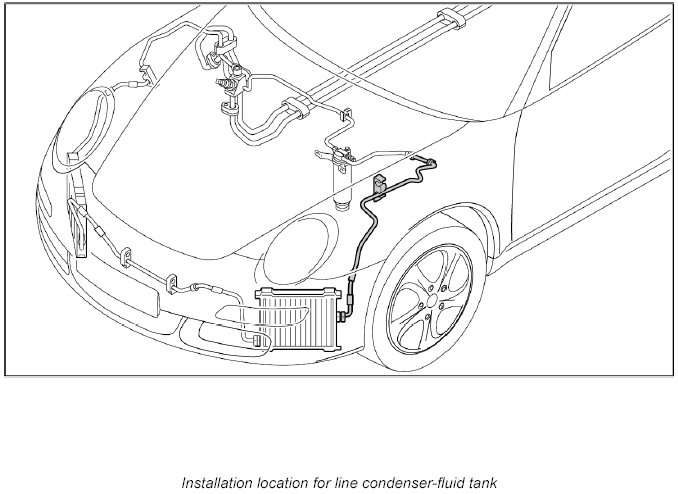 Installation location for line condenser-fluid tank