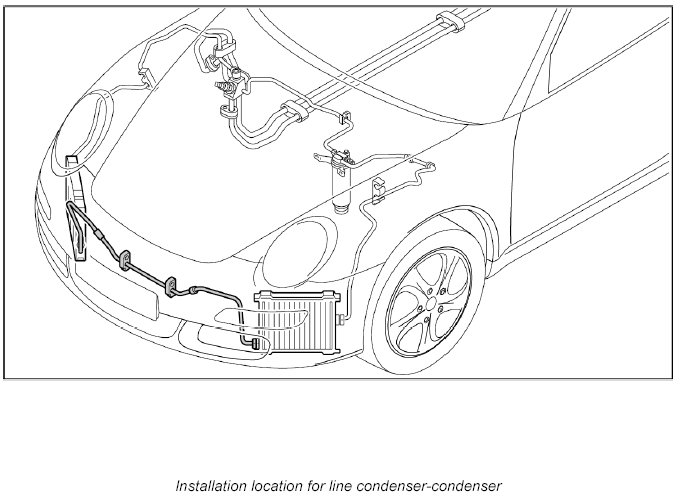 Installation location for line condenser-condenser