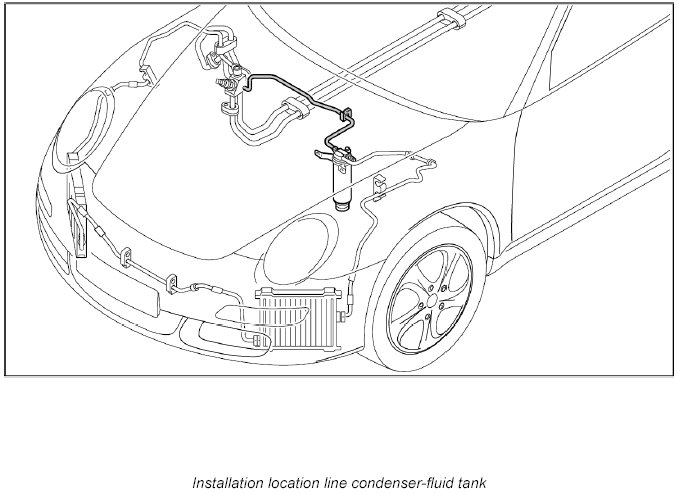 Installation location line condenser-fluid tank