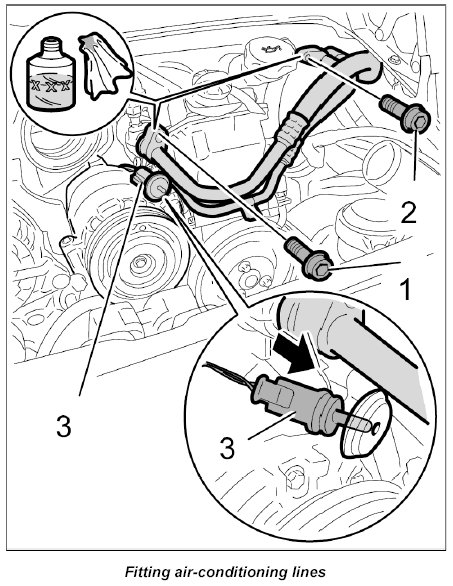 X-X-X

2

1

3

3

Fitting air-conditioning lines