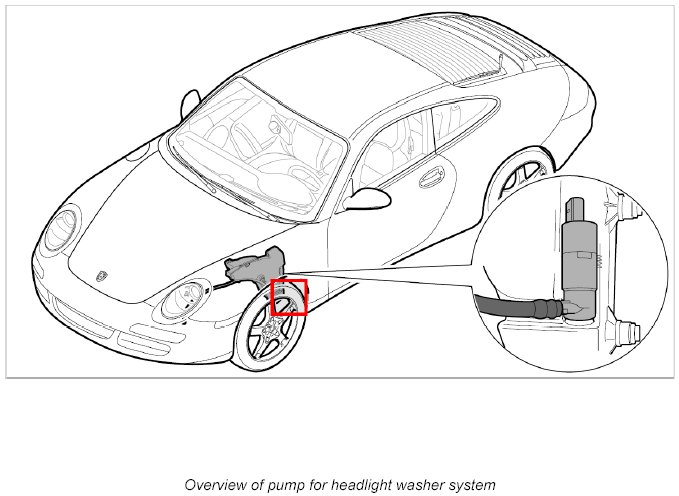 Overview of pump for headlight washer system