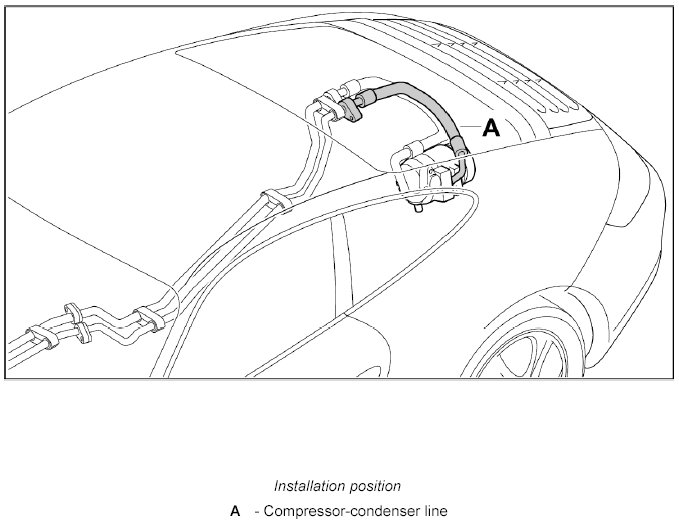 A

Installation position

A - Compressor-condenser line