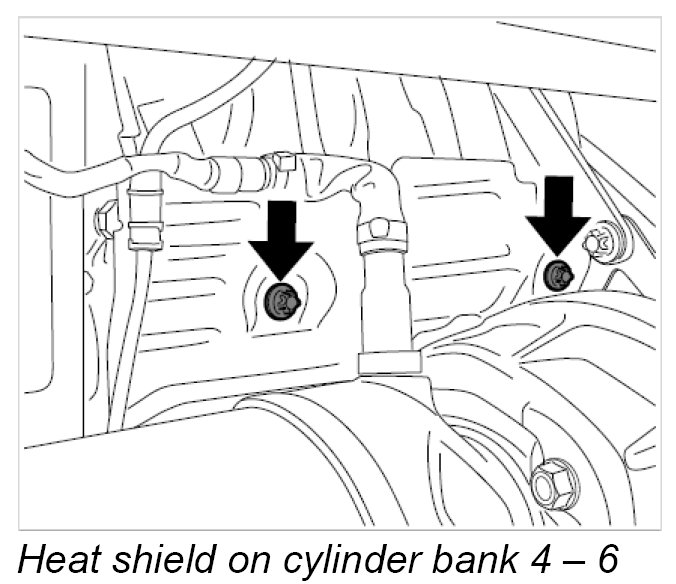 Heat shield on cylinder bank 4 – 6