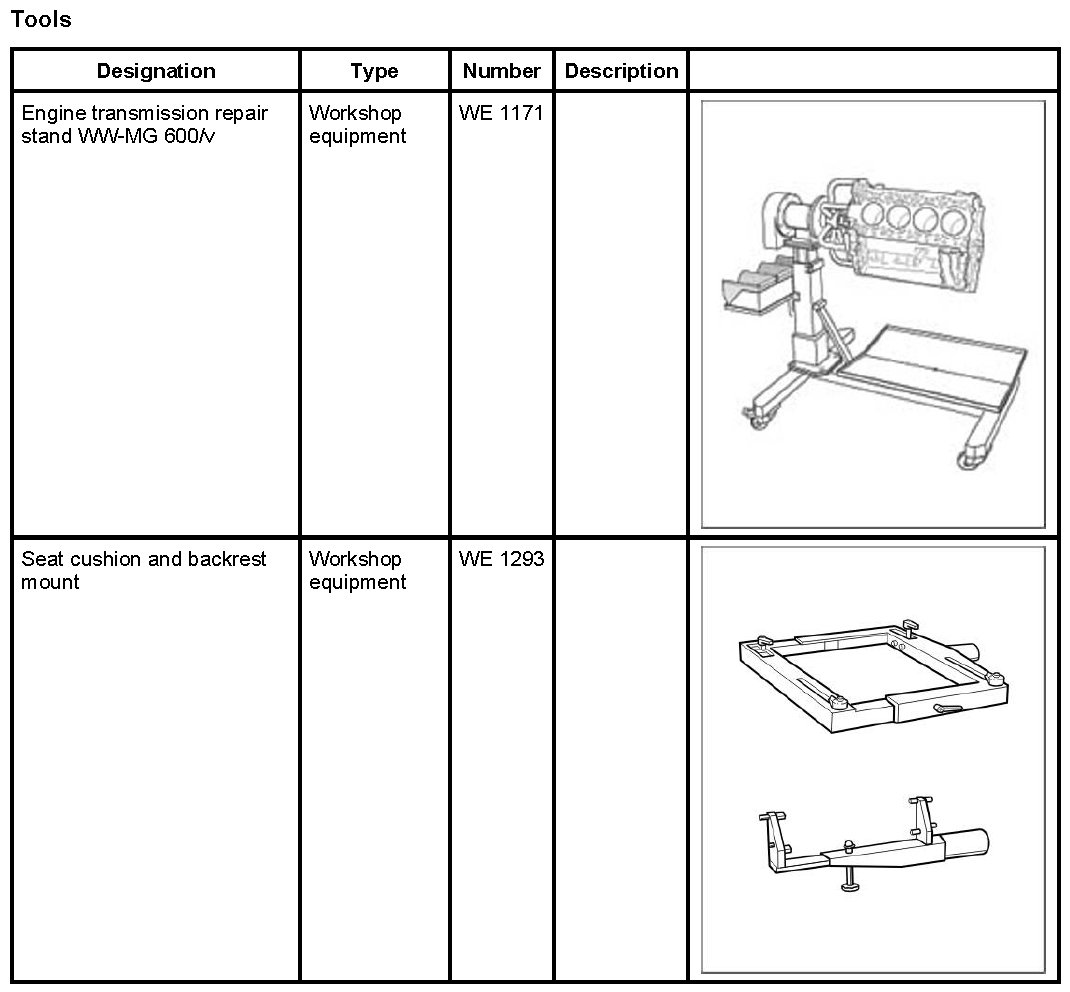 Tools

| Designation | Type | Number | Description | |
|---|---|---|---|---|
| Engine transmission repair stand VW-MG 600/v | Workshop equipment | WE 1171 | | |
| Seat cushion and backrest mount | Workshop equipment | WE 1293 | | |