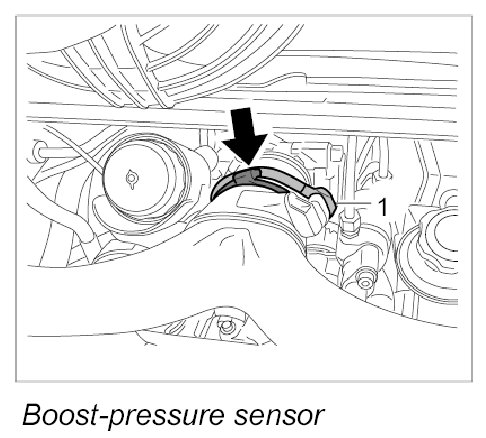 1

Boost-pressure sensor