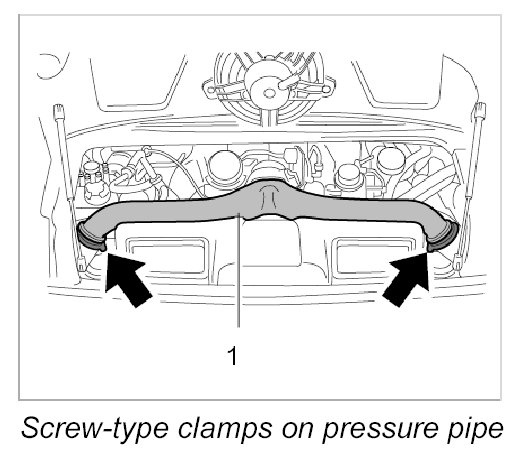 1

Screw-type clamps on pressure pipe