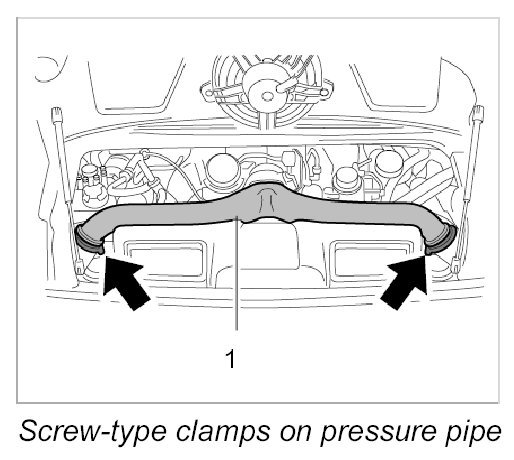 1

Screw-type clamps on pressure pipe