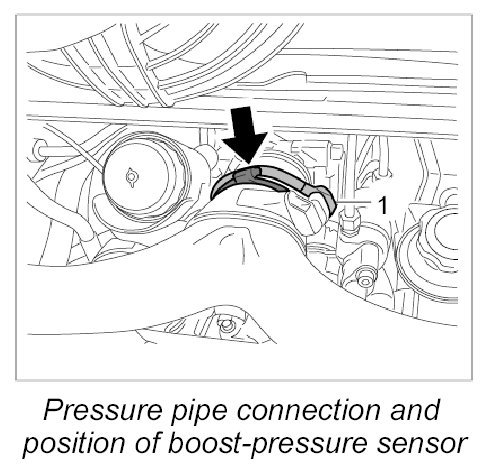 1

Pressure pipe connection and position of boost-pressure sensor