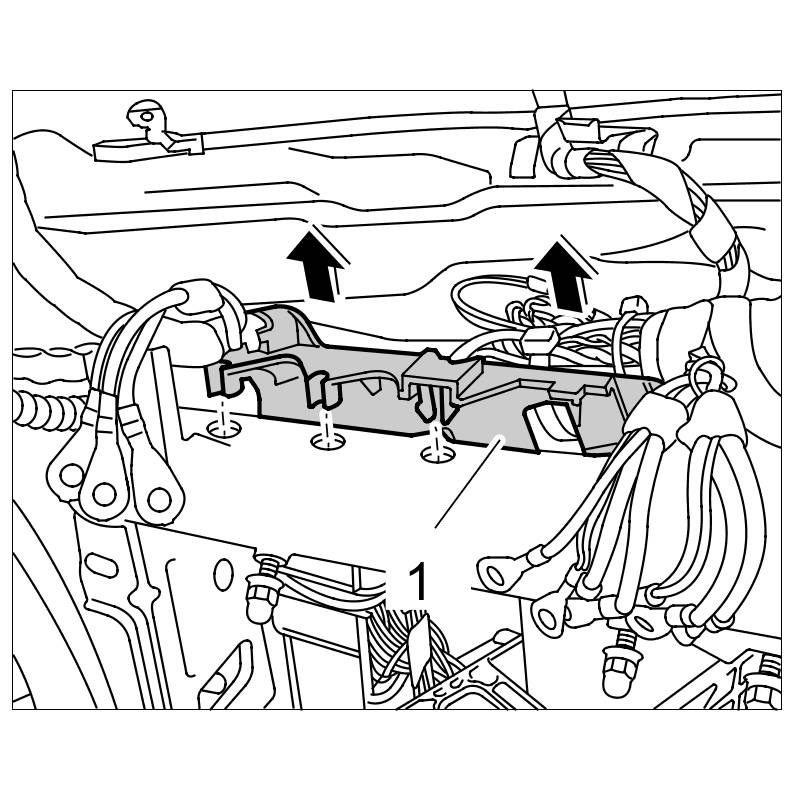 1