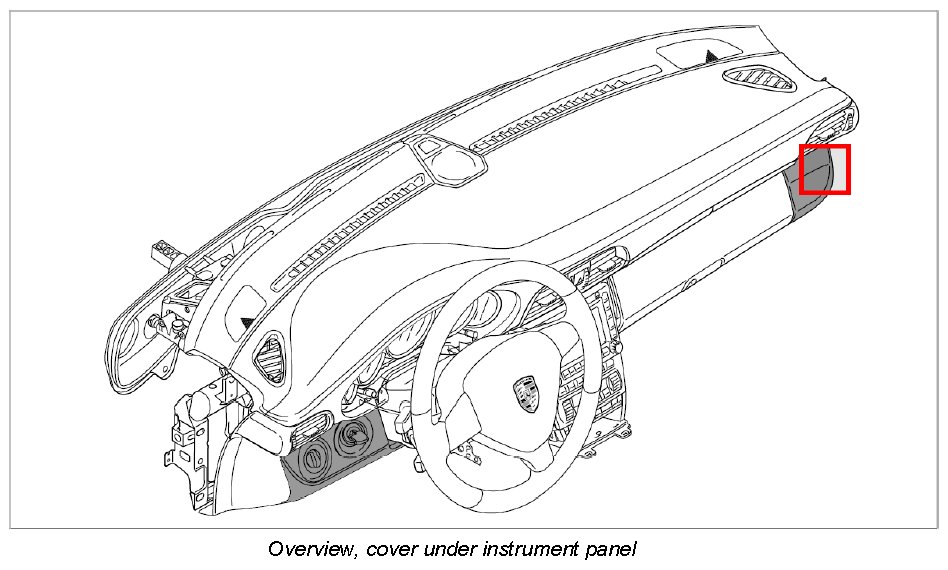 Overview, cover under instrument panel