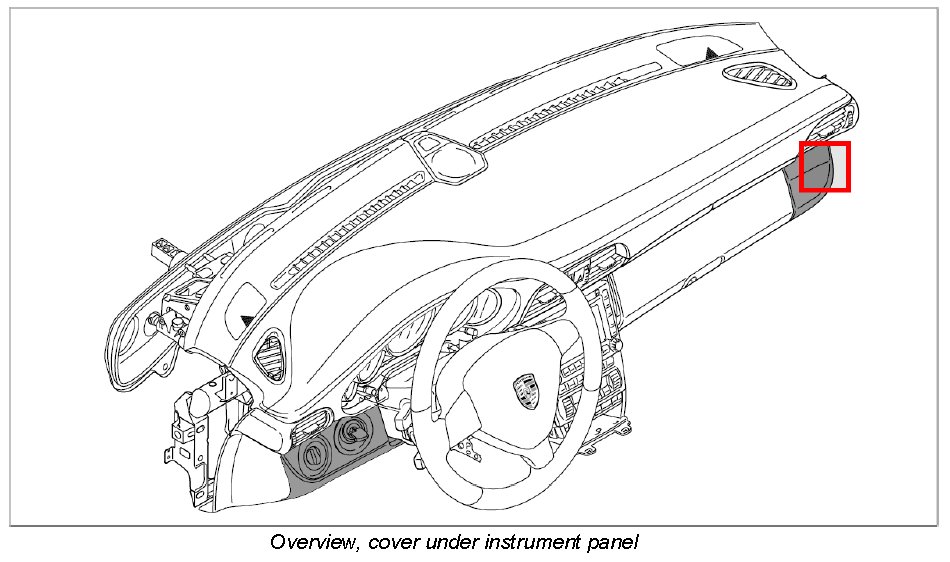 Overview, cover under instrument panel