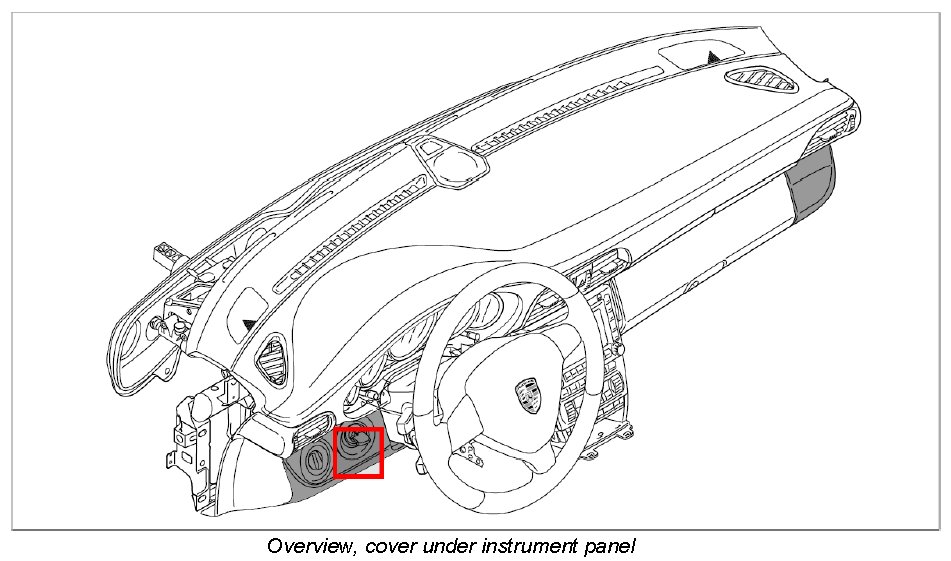 Overview, cover under instrument panel