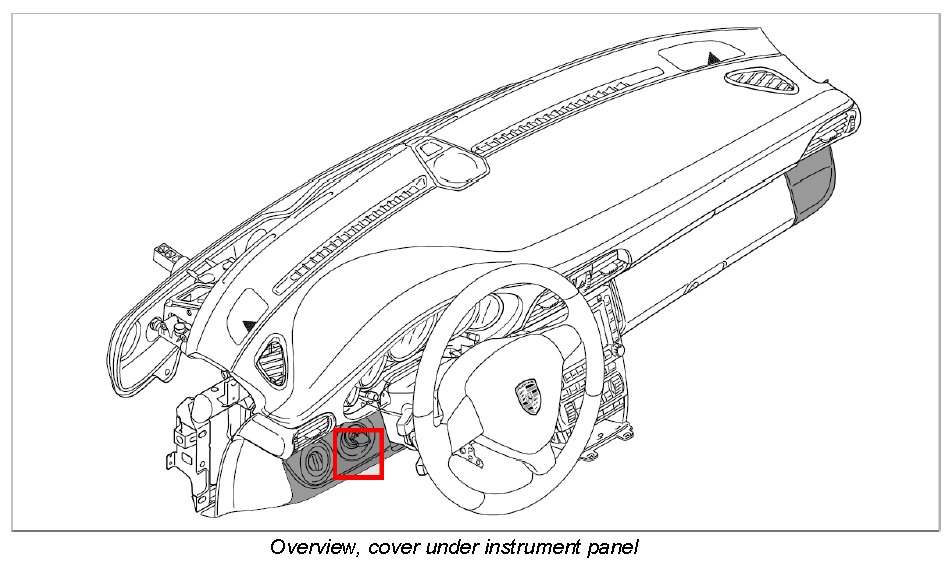 Overview, cover under instrument panel