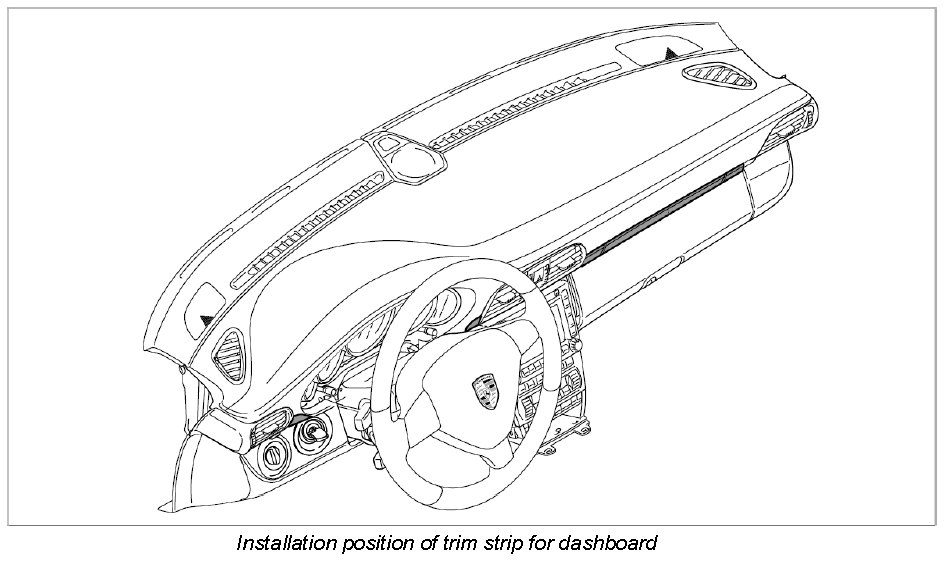 Installation position of trim strip for dashboard